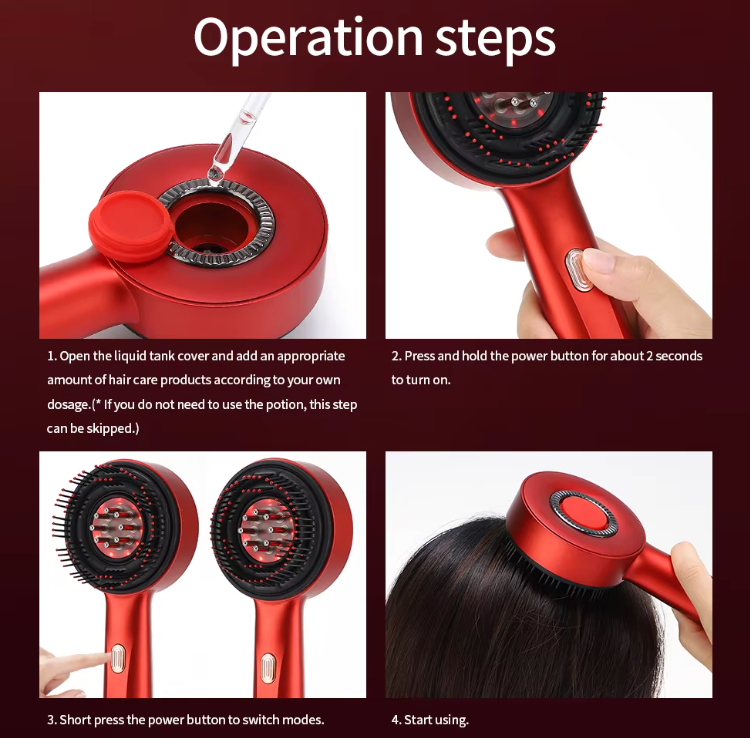 Operation steps

1. Open the liquid tank cover and add an appropriate amount of hair care products according to your own dosage.(* If you do not need to use the potion, this step can be skipped.)

2. Press and hold the power button for about 2 seconds to turn on.

3. Short press the power button to switch modes.

4. Start using.