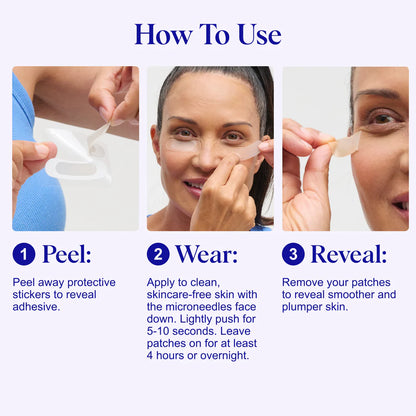 How To Use

1 Peel:

Peel away protective stickers to reveal adhesive.

2 Wear:

Apply to clean, skincare-free skin with the microneedles face down. Lightly push for 5-10 seconds. Leave patches on for at least 4 hours or overnight.

3 Reveal:

Remove your patches to reveal smoother and plumper skin.