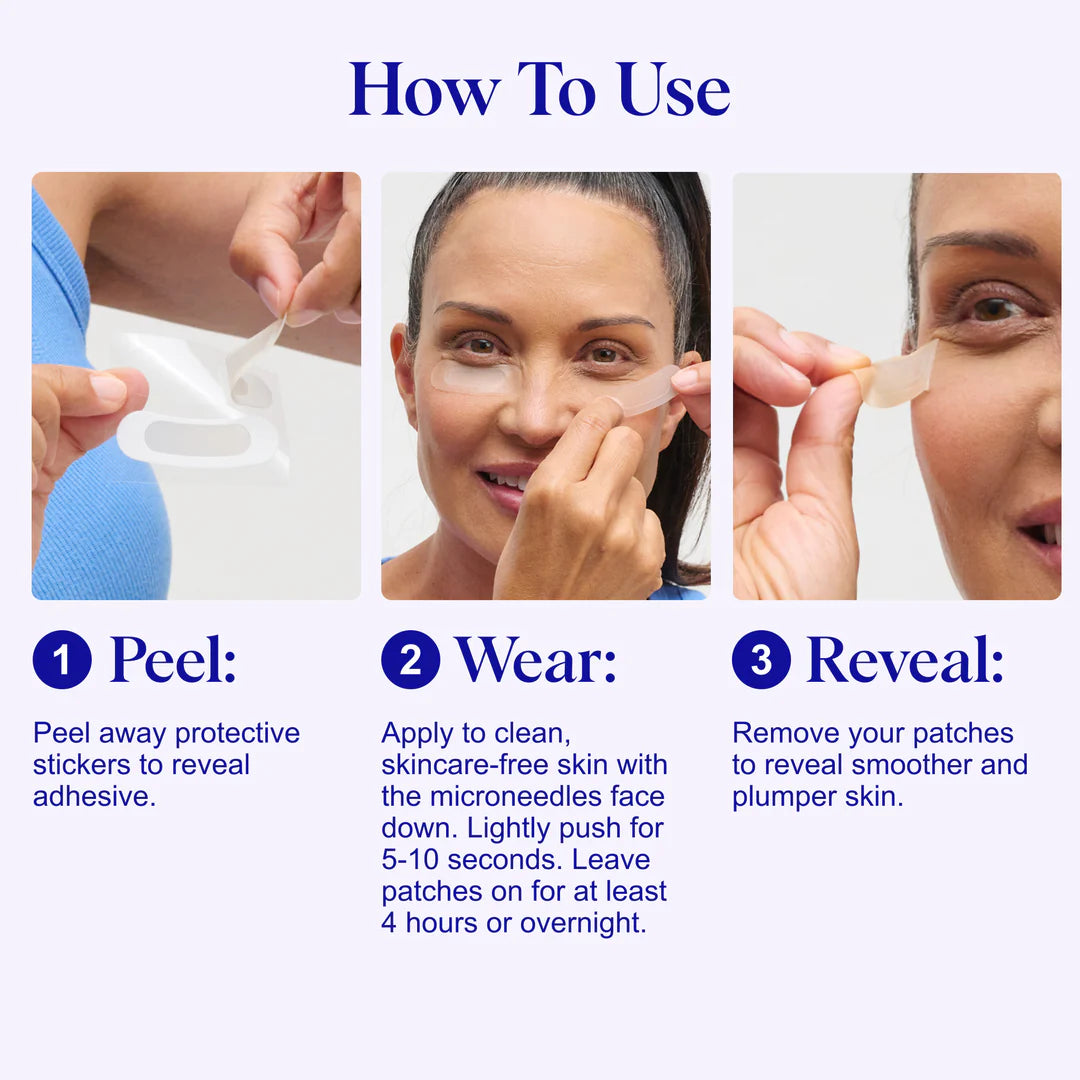 How To Use

1 Peel:

Peel away protective stickers to reveal adhesive.

2 Wear:

Apply to clean, skincare-free skin with the microneedles face down. Lightly push for 5-10 seconds. Leave patches on for at least 4 hours or overnight.

3 Reveal:

Remove your patches to reveal smoother and plumper skin.