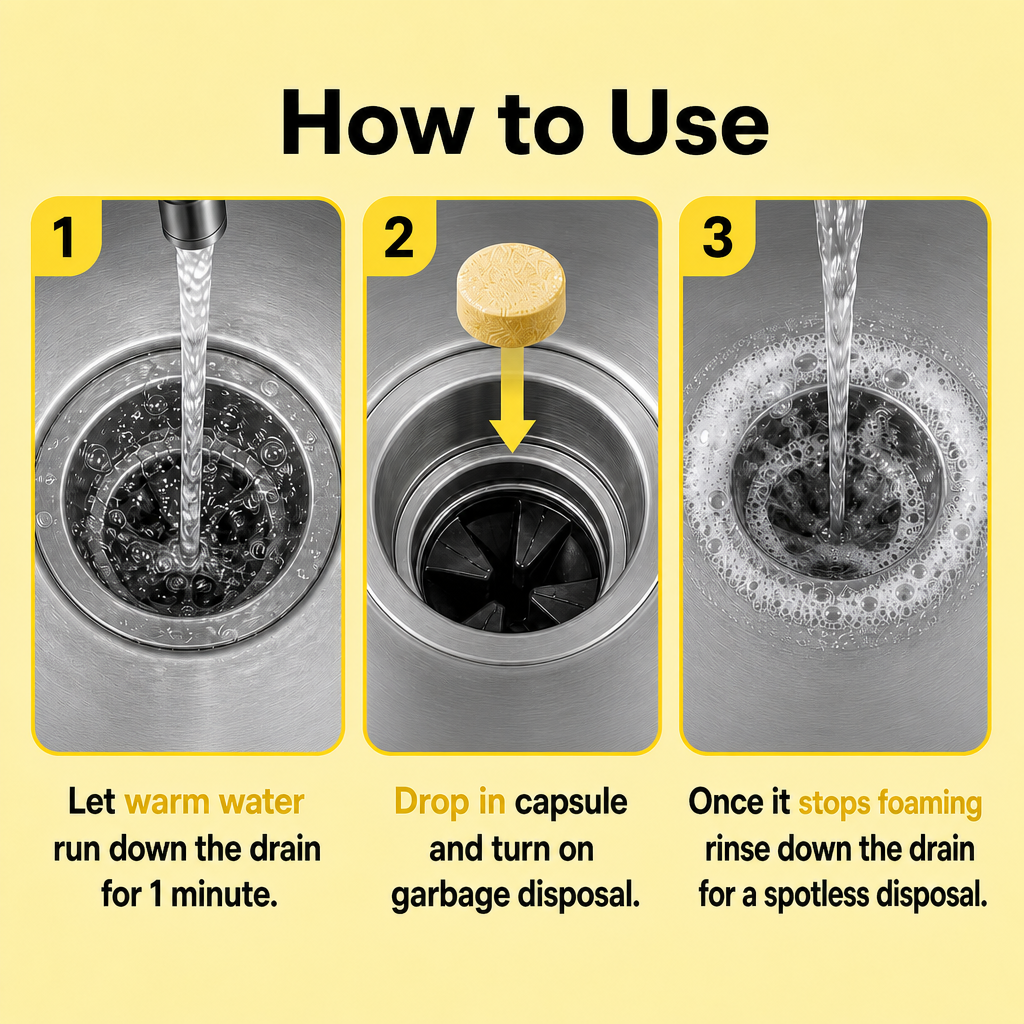 How to Use

1

Let warm water run down the drain for 1 minute.

2

Drop in capsule and turn on garbage disposal.

3

Once it stops foaming rinse down the drain for a spotless disposal.